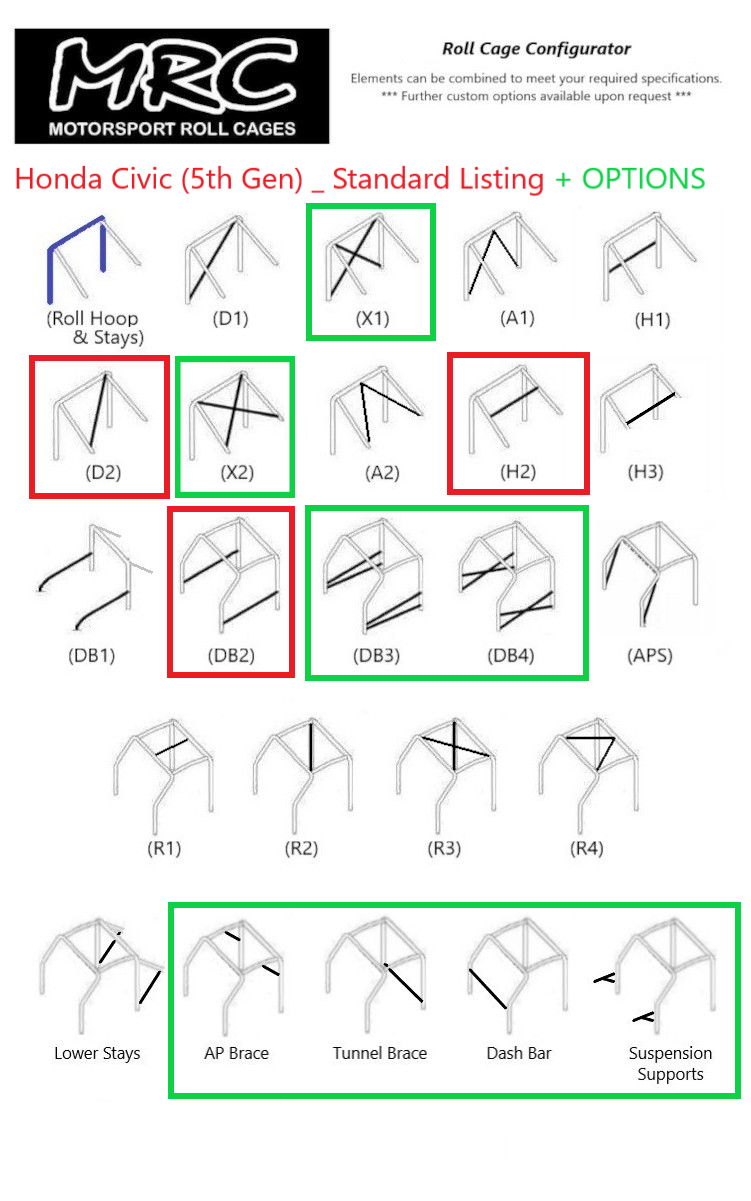 MRC
MOTORSPORT ROLL CAGES

Roll Cage Configurator

Elements can be combined to meet your required specifications.
*** Further custom options available upon request ***

Honda Civic (5th Gen) _ Standard Listing + OPTIONS

(Roll Hoop & Stays)
(D1)
(X1)
(A1)
(H1)
(D2)
(X2)
(A2)
(H2)
(H3)
(DB1)
(DB2)
(DB3)
(DB4)
(APS)
(R1)
(R2)
(R3)
(R4)
Lower Stays
AP Brace
Tunnel Brace
Dash Bar
Suspension Supports