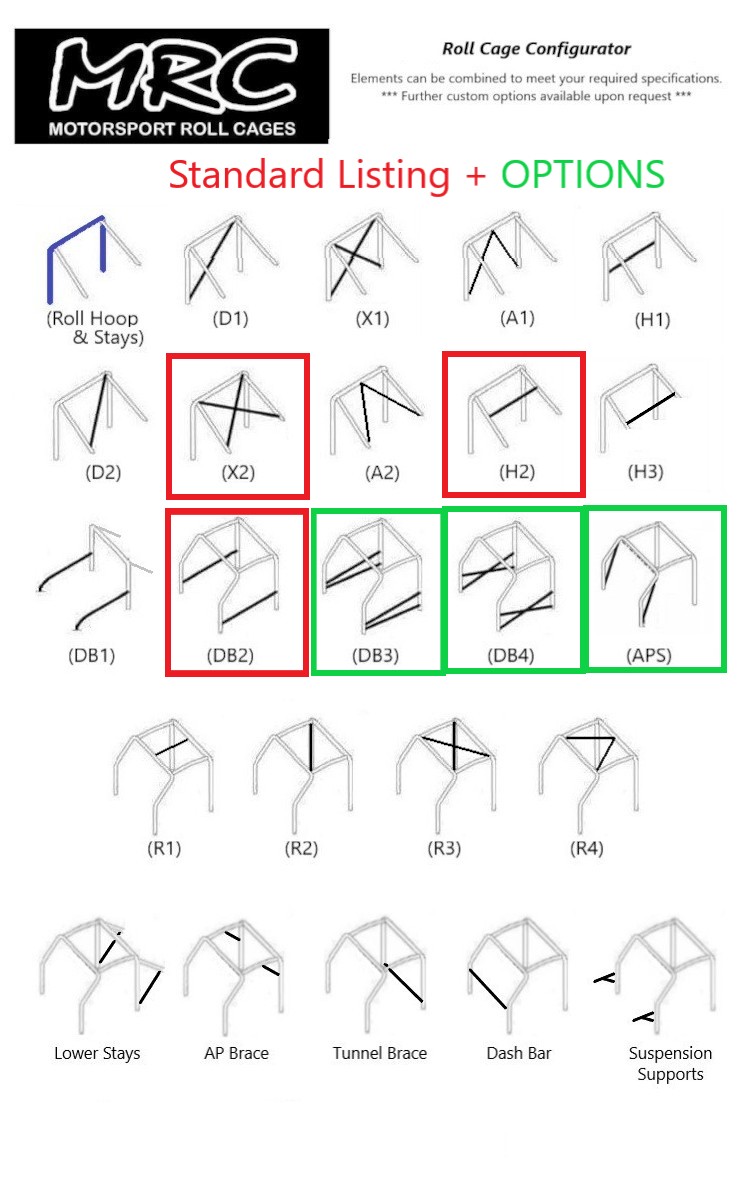 MRC
MOTORSPORT ROLL CAGES

Roll Cage Configurator
Elements can be combined to meet your required specifications.
*** Further custom options available upon request ***

Standard Listing + OPTIONS

(Roll Hoop & Stays) (D1) (X1) (A1) (H1)

(D2) (X2) (A2) (H2) (H3)

(DB1) (DB2) (DB3) (DB4) (APS)

(R1) (R2) (R3) (R4)

Lower Stays AP Brace Tunnel Brace Dash Bar Suspension Supports