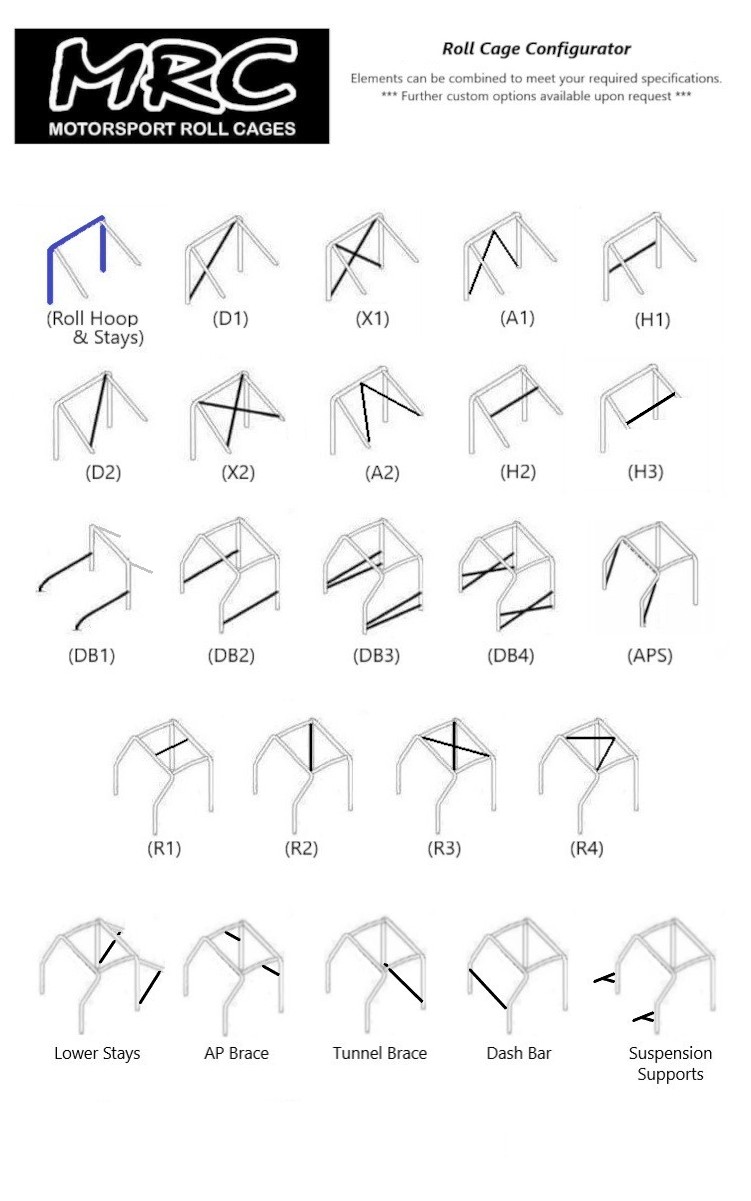 MRC
MOTORSPORT ROLL CAGES

Roll Cage Configurator
Elements can be combined to meet your required specifications.
*** Further custom options available upon request ***

(Roll Hoop & Stays)
(D1)
(X1)
(A1)
(H1)

(D2)
(X2)
(A2)
(H2)
(H3)

(DB1)
(DB2)
(DB3)
(DB4)
(APS)

(R1)
(R2)
(R3)
(R4)

Lower Stays
AP Brace
Tunnel Brace
Dash Bar
Suspension Supports